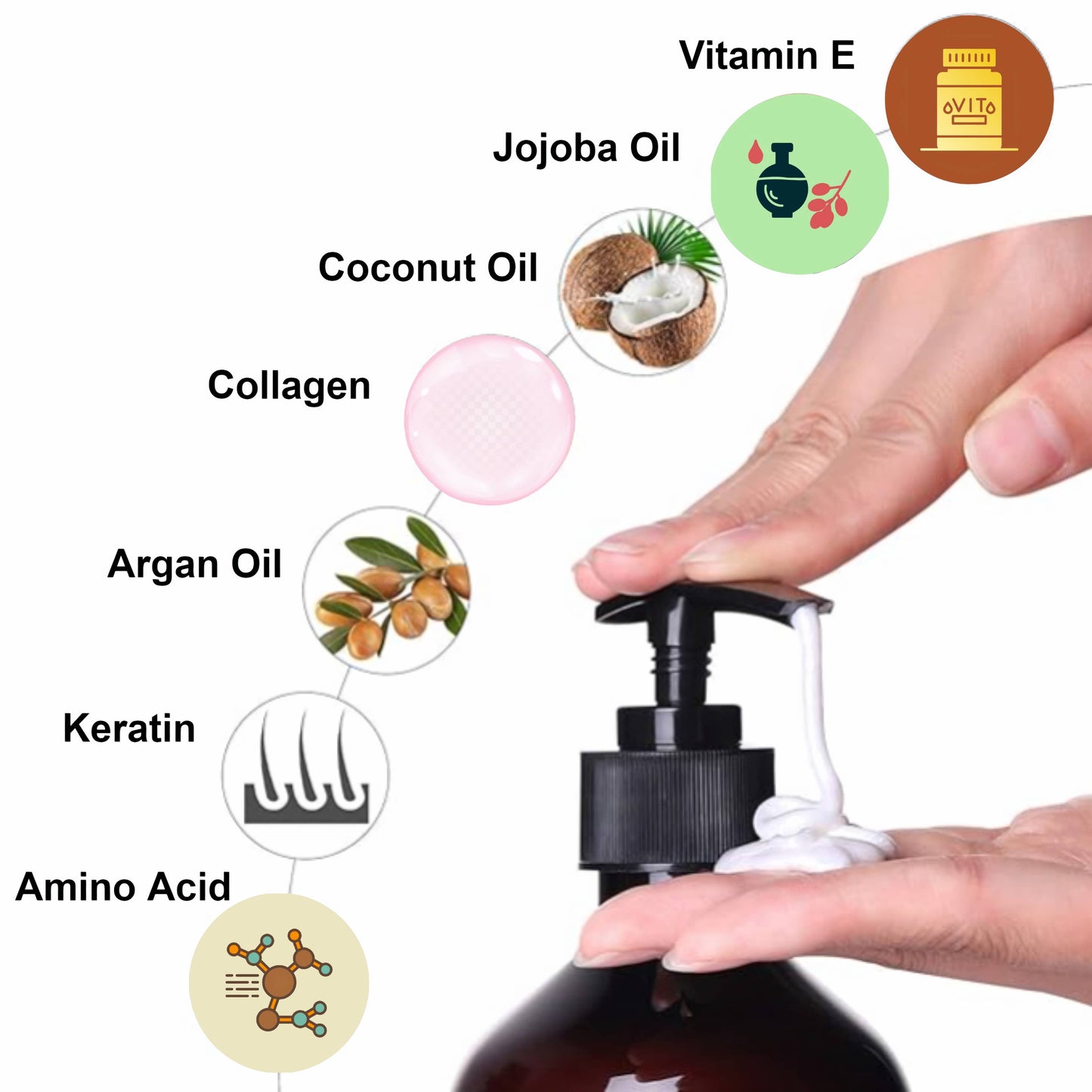 Vitamin E

VIT

Jojoba Oil

Coconut Oil

Collagen

Argan Oil

Keratin

Amino Acid